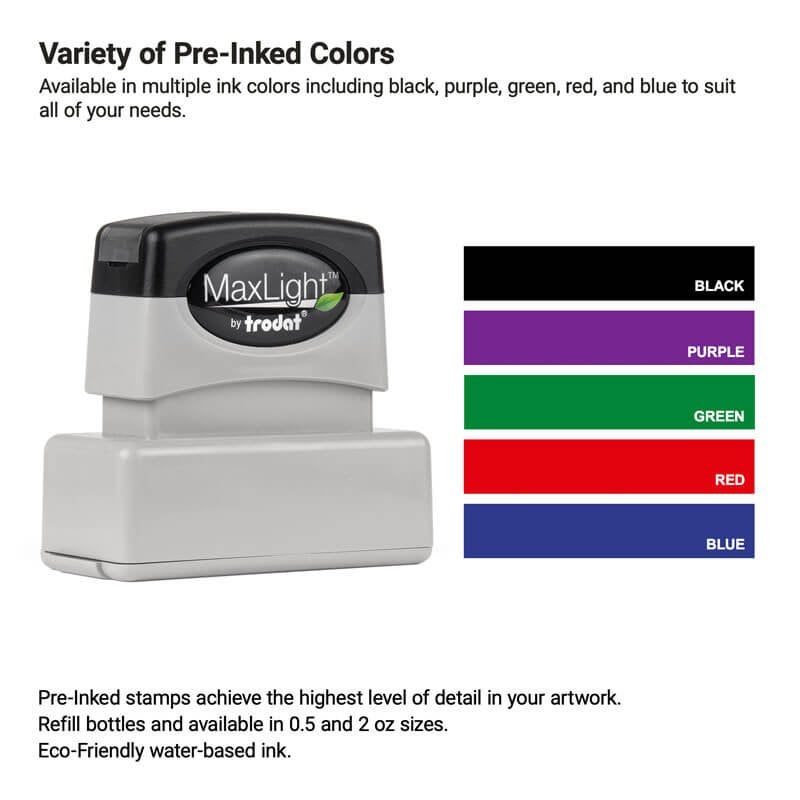 Variety of Pre-Inked Colors
Available in multiple ink colors including black, purple, green, red, and blue to suit all of your needs.

MaxLight™
by trodat®

BLACK
PURPLE
GREEN
RED
BLUE

Pre-Inked stamps achieve the highest level of detail in your artwork.
Refill bottles and available in 0.5 and 2 oz sizes.
Eco-Friendly water-based ink.