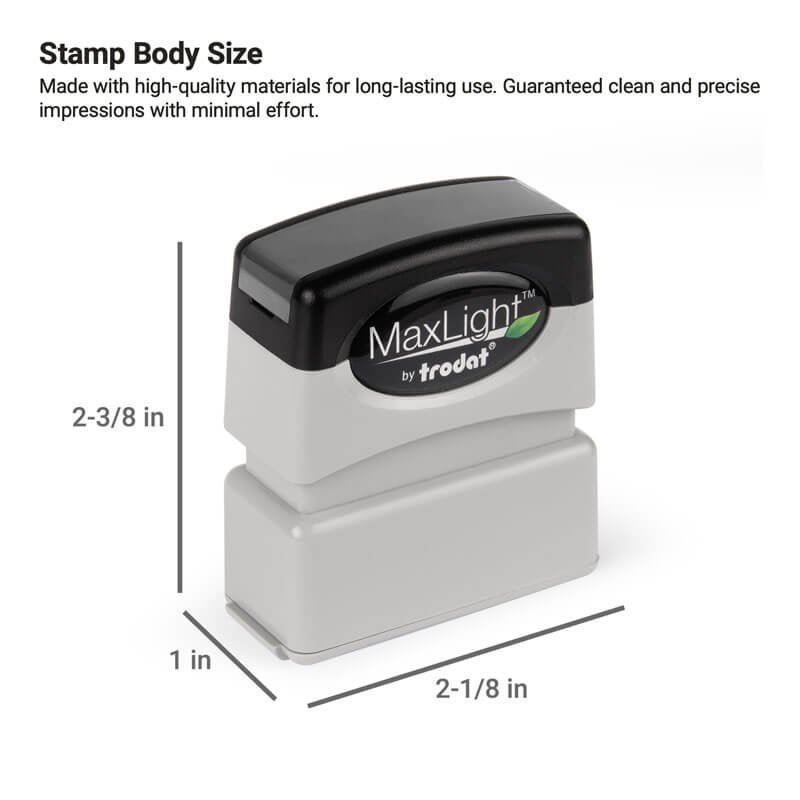 Stamp Body Size

Made with high-quality materials for long-lasting use. Guaranteed clean and precise impressions with minimal effort.

MaxLight™
by trodat®

2-3/8 in

1 in

2-1/8 in