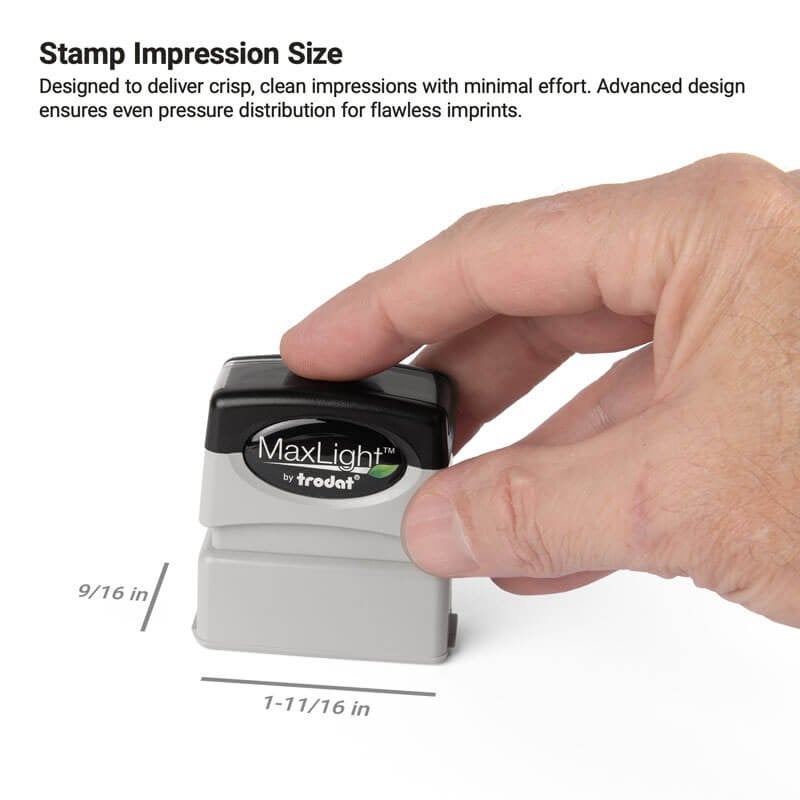 Stamp Impression Size

Designed to deliver crisp, clean impressions with minimal effort. Advanced design ensures even pressure distribution for flawless imprints.

MaxLight™
by trodat®

9/16 in

1-11/16 in