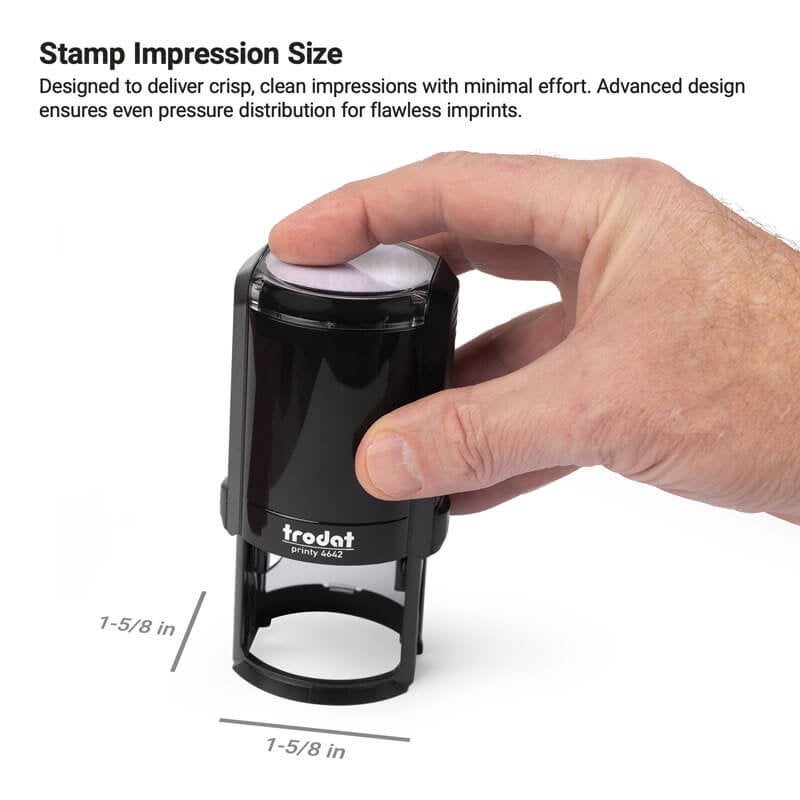 Stamp Impression Size
Designed to deliver crisp, clean impressions with minimal effort. Advanced design ensures even pressure distribution for flawless imprints.

trodat
printy 4642

1-5/8 in

1-5/8 in