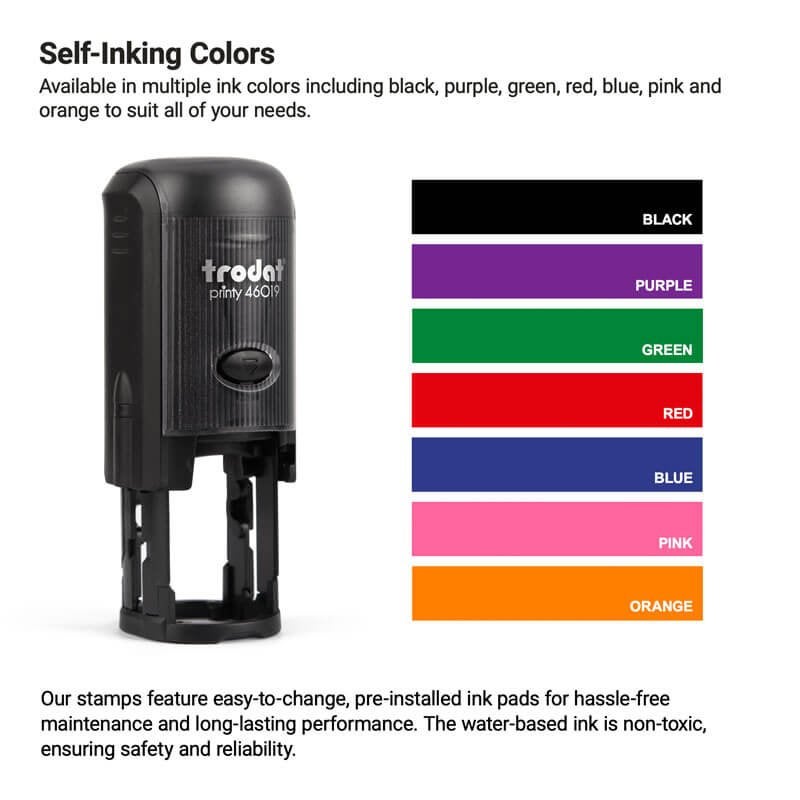 Self-Inking Colors
Available in multiple ink colors including black, purple, green, red, blue, pink and orange to suit all of your needs.

trodat
printy 46019

BLACK
PURPLE
GREEN
RED
BLUE
PINK
ORANGE

Our stamps feature easy-to-change, pre-installed ink pads for hassle-free maintenance and long-lasting performance. The water-based ink is non-toxic, ensuring safety and reliability.