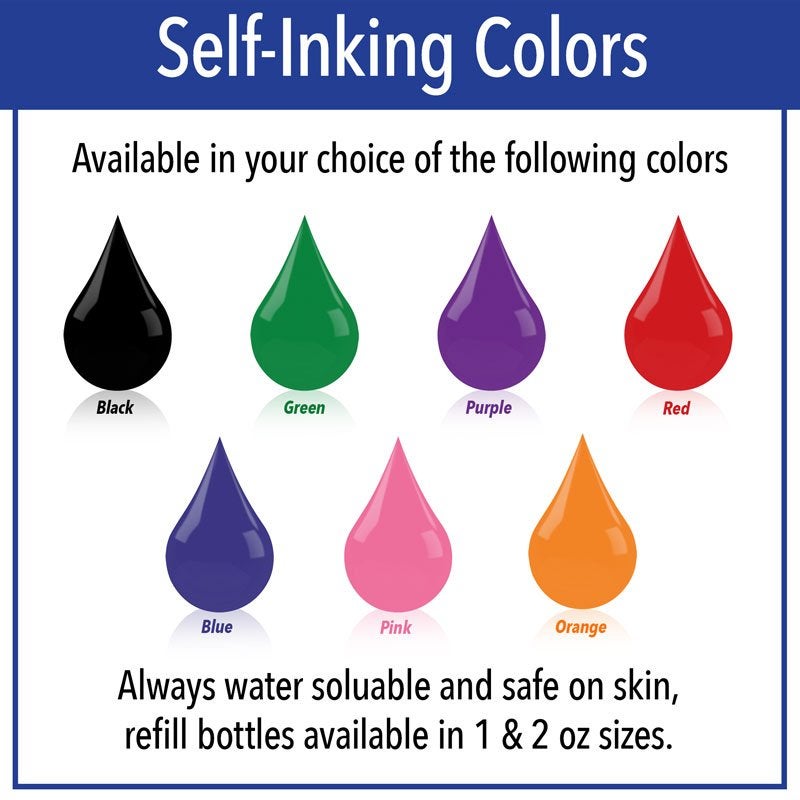 Self-Inking Colors

Available in your choice of the following colors

Black

Green

Purple

Red

Blue

Pink

Orange

Always water soluable and safe on skin, refill bottles available in 1 & 2 oz sizes.