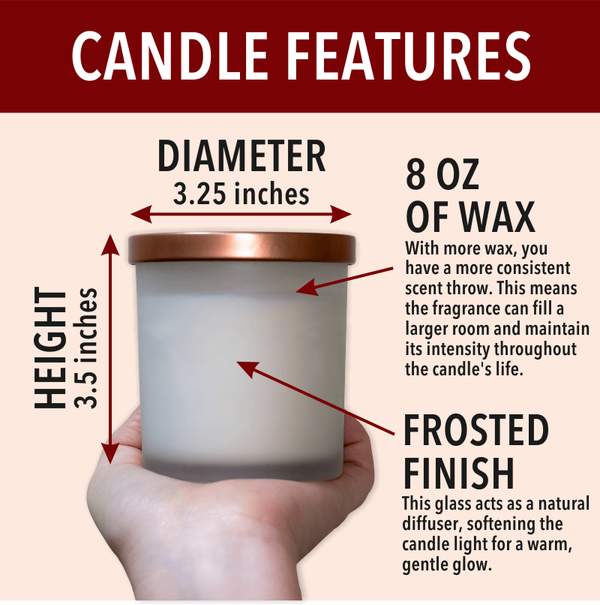 CANDLE FEATURES

DIAMETER
3.25 inches

HEIGHT
3.5 inches

8 OZ
OF WAX

With more wax, you have a more consistent scent throw. This means the fragrance can fill a larger room and maintain its intensity throughout the candle's life.

FROSTED
FINISH

This glass acts as a natural diffuser, softening the candle light for a warm, gentle glow.