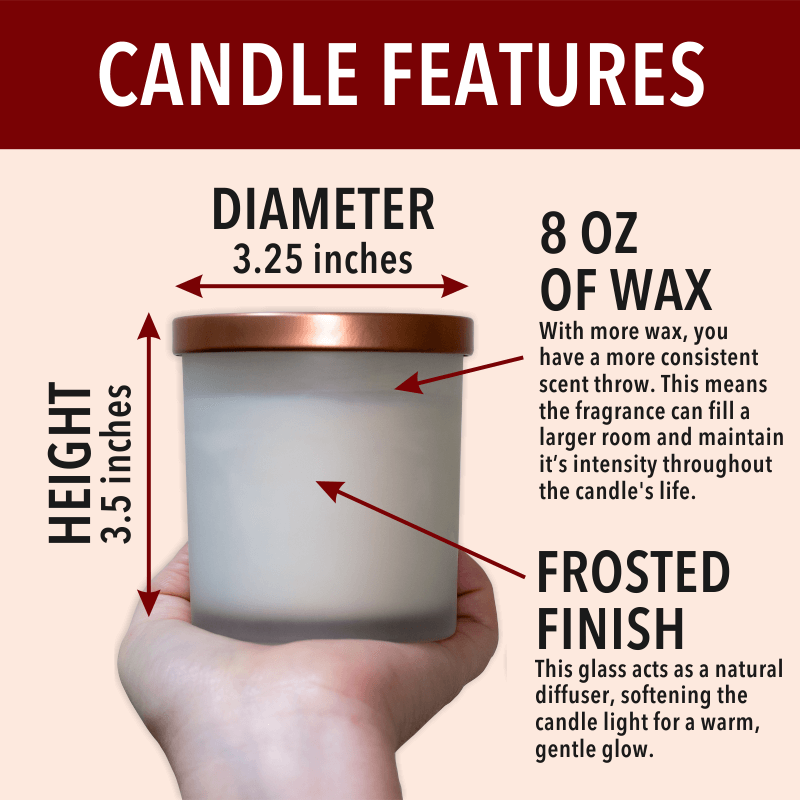 CANDLE FEATURES

DIAMETER
3.25 inches

HEIGHT
3.5 inches

8 OZ
OF WAX

With more wax, you have a more consistent scent throw. This means the fragrance can fill a larger room and maintain it's intensity throughout the candle's life.

FROSTED
FINISH

This glass acts as a natural diffuser, softening the candle light for a warm, gentle glow.