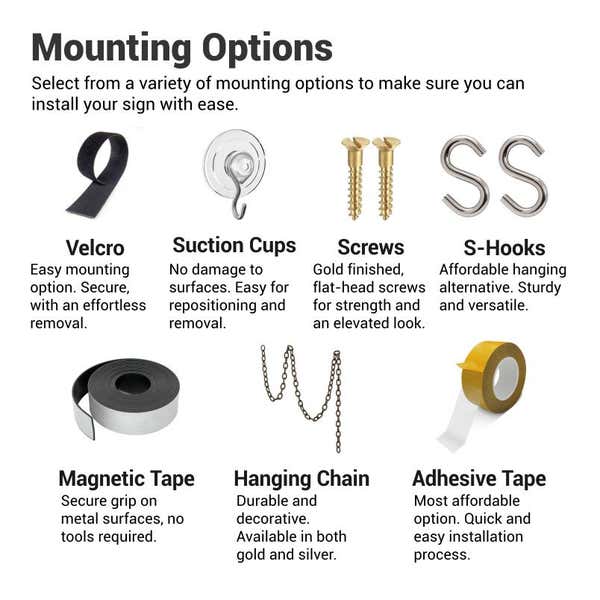 Mounting Options

Select from a variety of mounting options to make sure you can install your sign with ease.

Velcro

Easy mounting option. Secure, with an effortless removal.

Suction Cups

No damage to surfaces. Easy for repositioning and removal.

Screws

Gold finished, flat-head screws for strength and an elevated look.

S-Hooks

Affordable hanging alternative. Sturdy and versatile.

Magnetic Tape

Secure grip on metal surfaces, no tools required.

Hanging Chain

Durable and decorative. Available in both gold and silver.

Adhesive Tape

Most affordable option. Quick and easy installation process.