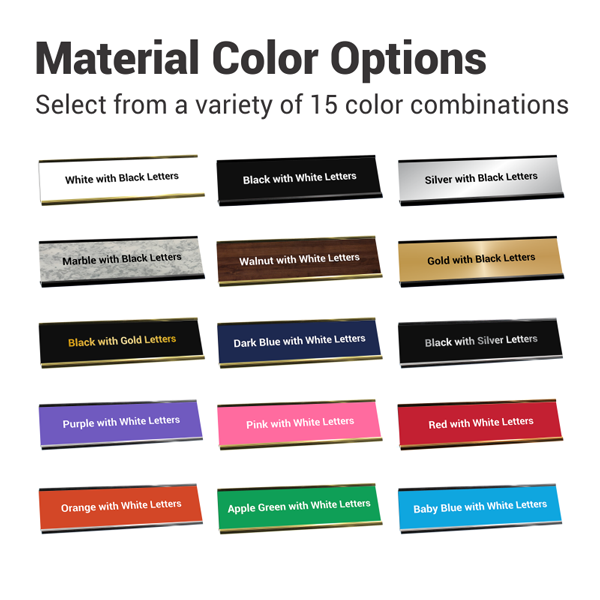 Material Color Options

Select from a variety of 15 color combinations

White with Black Letters

Black with White Letters

Silver with Black Letters

Marble with Black Letters

Walnut with White Letters

Gold with Black Letters

Black with Gold Letters

Dark Blue with White Letters

Black with Silver Letters

Purple with White Letters

Pink with White Letters

Red with White Letters

Orange with White Letters

Apple Green with White Letters

Baby Blue with White Letters