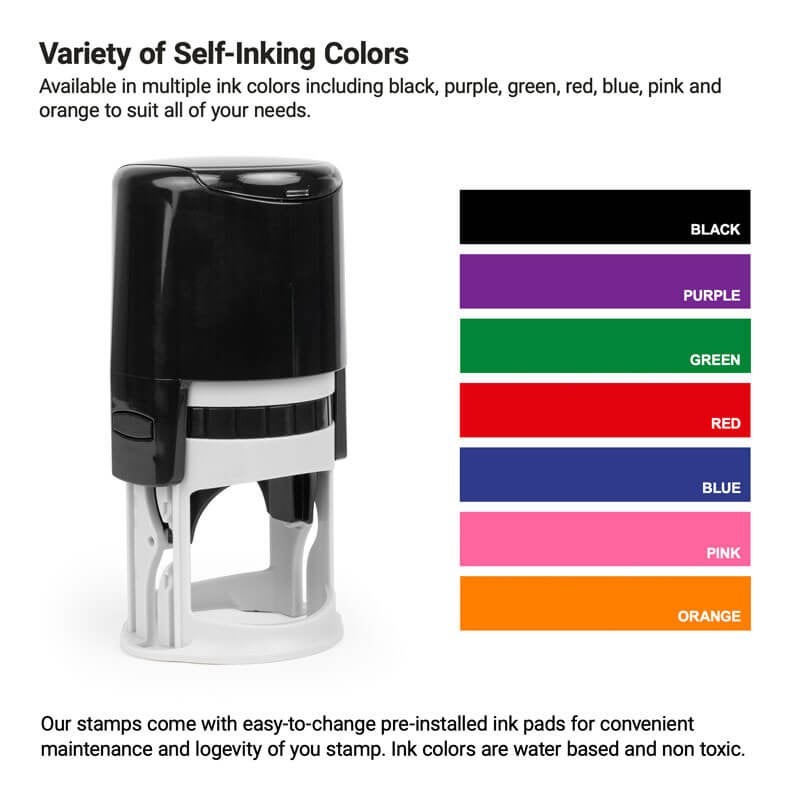 Variety of Self-Inking Colors
Available in multiple ink colors including black, purple, green, red, blue, pink and orange to suit all of your needs.

BLACK
PURPLE
GREEN
RED
BLUE
PINK
ORANGE

Our stamps come with easy-to-change pre-installed ink pads for convenient maintenance and logevity of you stamp. Ink colors are water based and non toxic.