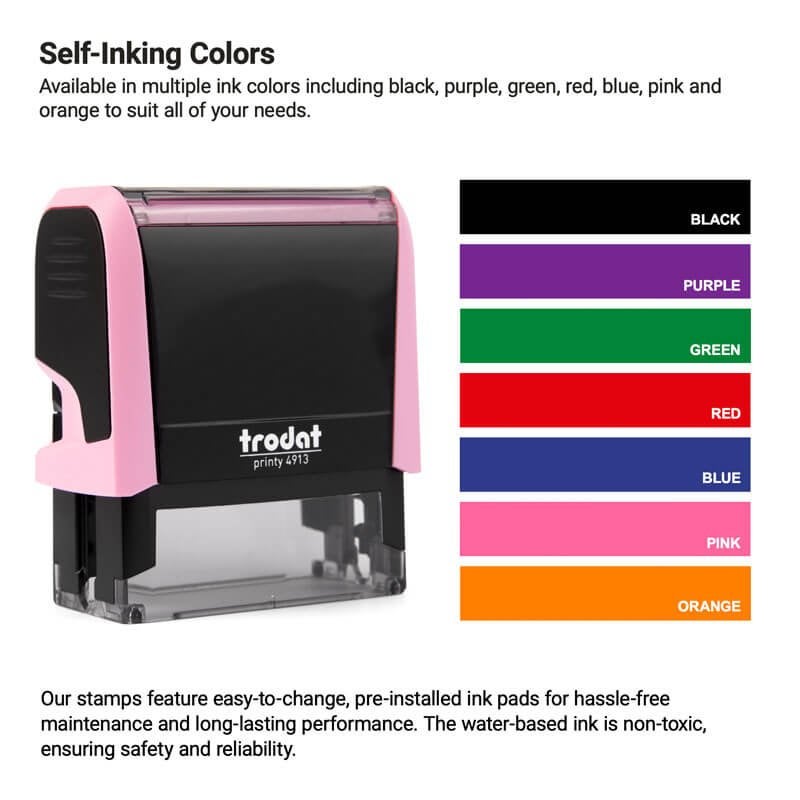 Self-Inking Colors
Available in multiple ink colors including black, purple, green, red, blue, pink and orange to suit all of your needs.

trodat
printy 4913

BLACK
PURPLE
GREEN
RED
BLUE
PINK
ORANGE

Our stamps feature easy-to-change, pre-installed ink pads for hassle-free maintenance and long-lasting performance. The water-based ink is non-toxic, ensuring safety and reliability.