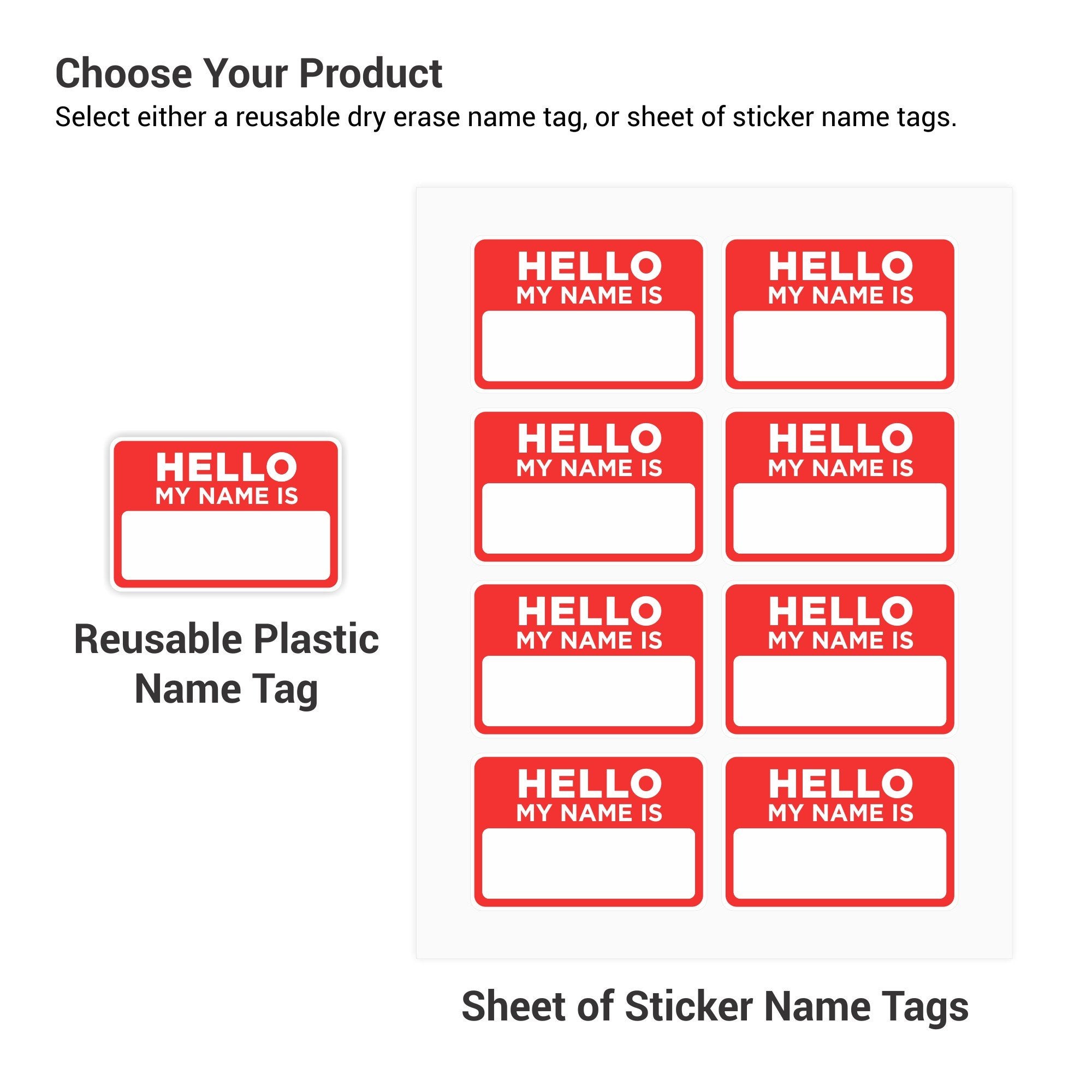 Choose Your Product
Select either a reusable dry erase name tag, or sheet of sticker name tags.

HELLO
MY NAME IS

Reusable Plastic Name Tag

HELLO
MY NAME IS

HELLO
MY NAME IS

HELLO
MY NAME IS

HELLO
MY NAME IS

HELLO
MY NAME IS

HELLO
MY NAME IS

HELLO
MY NAME IS

HELLO
MY NAME IS

Sheet of Sticker Name Tags