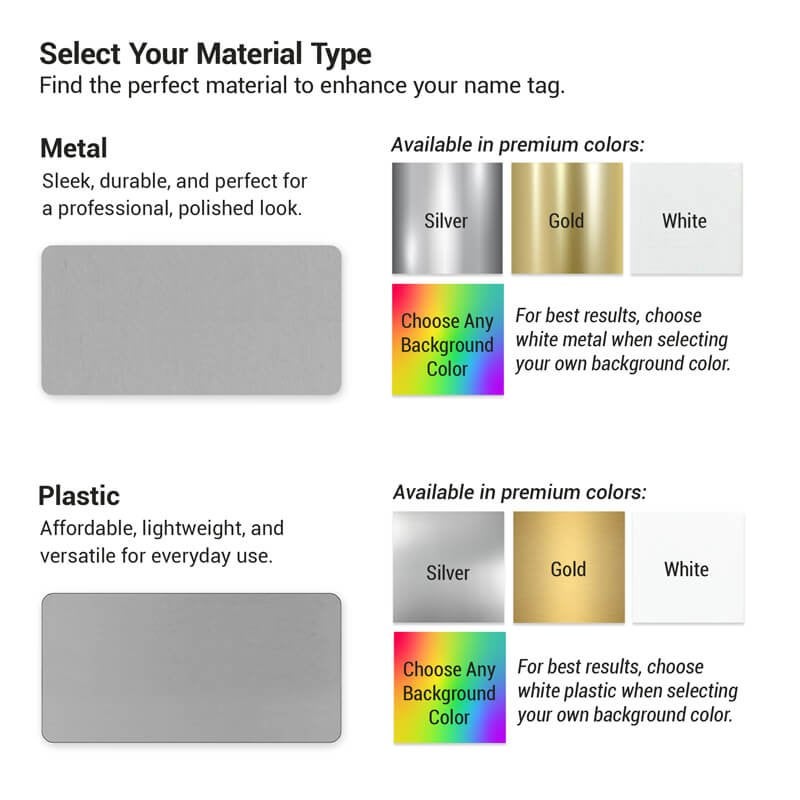 Select Your Material Type
Find the perfect material to enhance your name tag.

Metal
Sleek, durable, and perfect for a professional, polished look.

Available in premium colors:

Silver

Gold

White

Choose Any Background Color

For best results, choose white metal when selecting your own background color.

Plastic
Affordable, lightweight, and versatile for everyday use.

Available in premium colors:

Silver

Gold

White

Choose Any Background Color

For best results, choose white plastic when selecting your own background color.