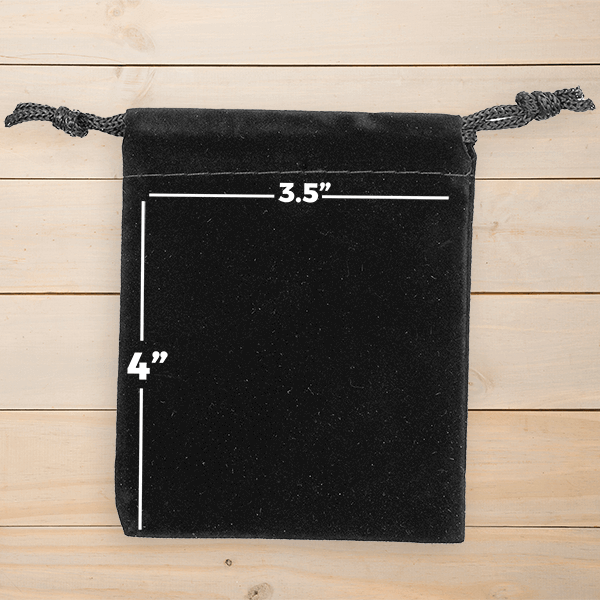 3.5”

4”