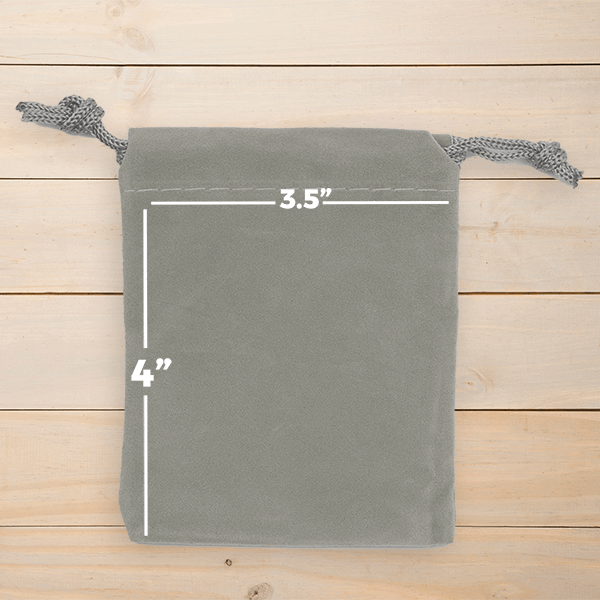 3.5”

4”