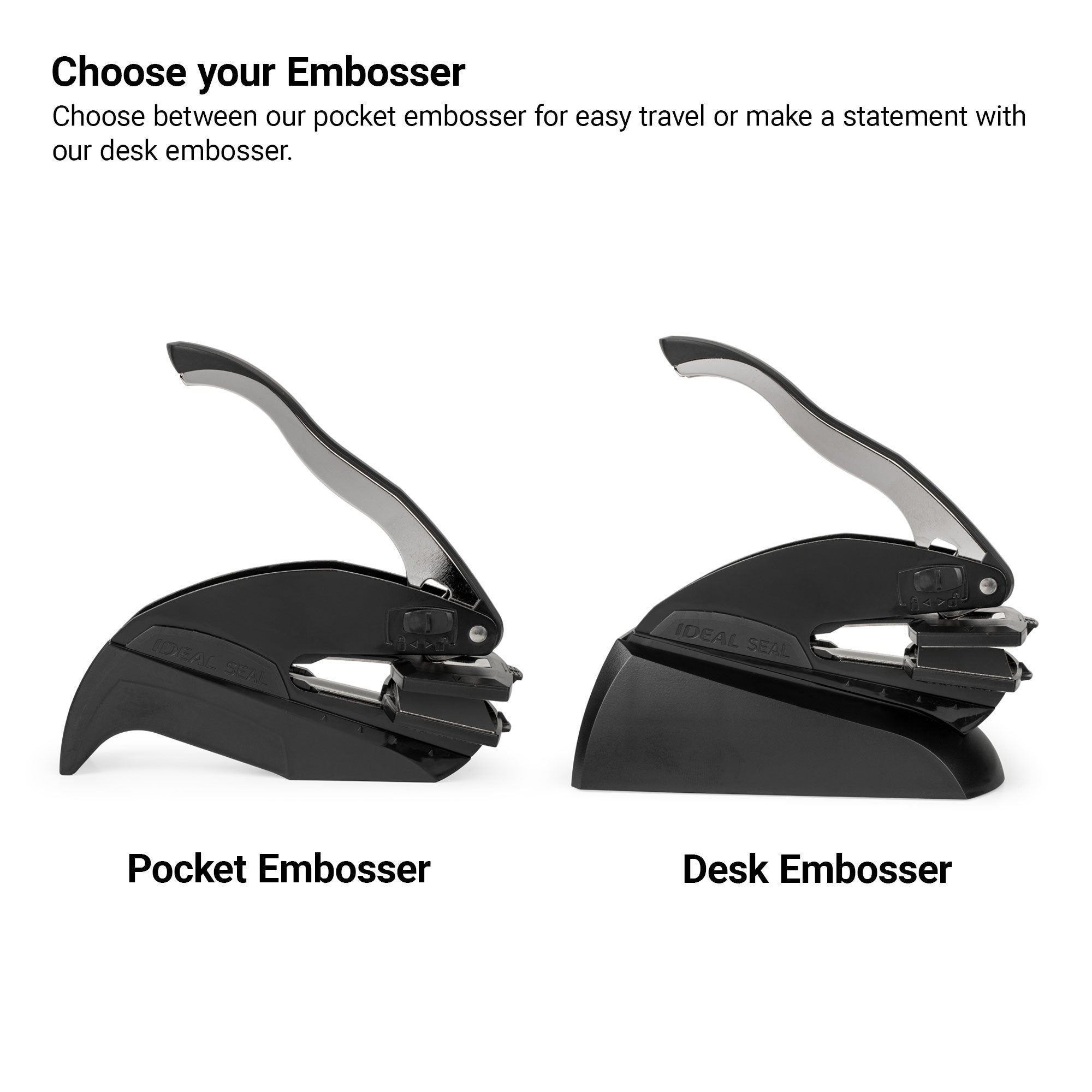 Choose your Embosser

Choose between our pocket embosser for easy travel or make a statement with our desk embosser.

IDEAL SEAL

IDEAL SEAL

Pocket Embosser

Desk Embosser